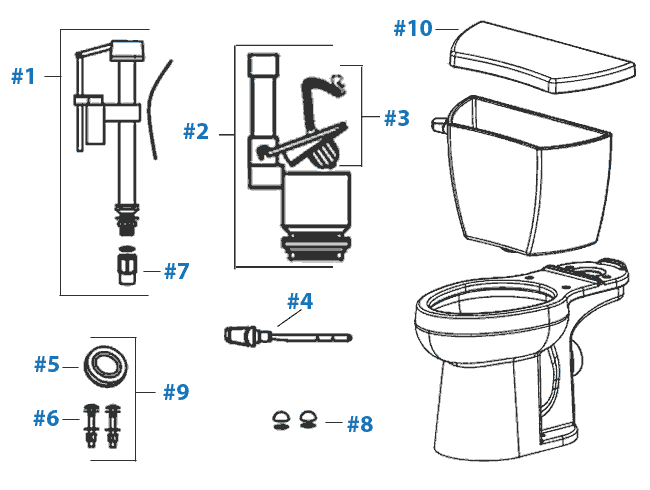 #10
#1
#2
#3
#7
#4
#5
#9
#6
#8