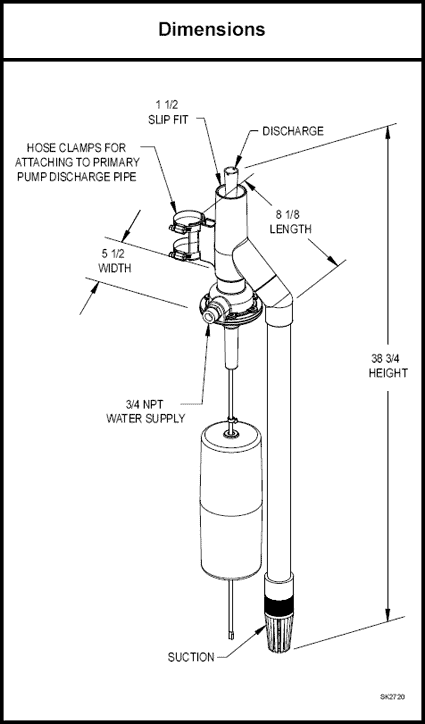 Dimensions

1 1/2
SLIP FIT

DISCHARGE

HOSE CLAMPS FOR ATTACHING TO PRIMARY PUMP DISCHARGE PIPE

8 1/8
LENGTH

5 1/2
WIDTH

38 3/4
HEIGHT

3/4 NPT
WATER SUPPLY

SUCTION

SK2720