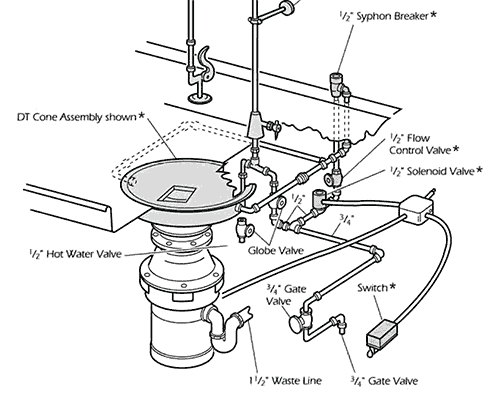 $\frac{1}{2}$" Syphon Breaker *

DT Cone Assembly shown *

$\frac{1}{2}$" Flow Control Valve *

$\frac{1}{2}$" Solenoid Valve *

$\frac{1}{2}$"

$\frac{3}{4}$"

$\frac{1}{2}$" Hot Water Valve

Globe Valve

$\frac{3}{4}$" Gate Valve

Switch *

$1\frac{1}{2}$" Waste Line

$\frac{3}{4}$" Gate Valve