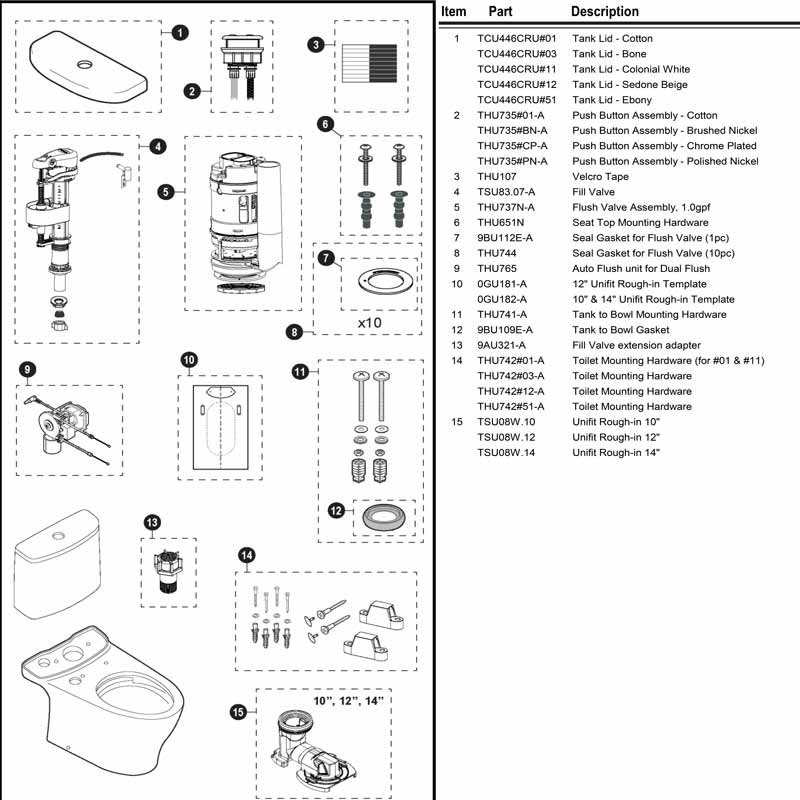 1

2

3

4

5

6

7

x10

8

9

10

11

12

13

14

15

10", 12", 14"

| Item | Part | Description |
|---|---|---|
| 1 | TCU446CRU#01 | Tank Lid - Cotton |
| | TCU446CRU#03 | Tank Lid - Bone |
| | TCU446CRU#11 | Tank Lid - Colonial White |
| | TCU446CRU#12 | Tank Lid - Sedone Beige |
| | TCU446CRU#51 | Tank Lid - Ebony |
| 2 | THU735#01-A | Push Button Assembly - Cotton |
| | THU735#BN-A | Push Button Assembly - Brushed Nickel |
| | THU735#CP-A | Push Button Assembly - Chrome Plated |
| | THU735#PN-A | Push Button Assembly - Polished Nickel |
| 3 | THU107 | Velcro Tape |
| 4 | TSU83.07-A | Fill Valve |
| 5 | THU737N-A | Flush Valve Assembly, 1.0gpf |
| 6 | THU651N | Seat Top Mounting Hardware |
| 7 | 9BU112E-A | Seal Gasket for Flush Valve (1pc) |
| 8 | THU744 | Seal Gasket for Flush Valve (10pc) |
| 9 | THU765 | Auto Flush unit for Dual Flush |
| 10 | 0GU181-A | 12" Unifit Rough-in Template |
| | 0GU182-A | 10" & 14" Unifit Rough-in Template |
| 11 | THU741-A | Tank to Bowl Mounting Hardware |
| 12 | 9BU109E-A | Tank to Bowl Gasket |
| 13 | 9AU321-A | Fill Valve extension adapter |
| 14 | THU742#01-A | Toilet Mounting Hardware (for #01 & #11) |
| | THU742#03-A | Toilet Mounting Hardware |
| | THU742#12-A | Toilet Mounting Hardware |
| | THU742#51-A | Toilet Mounting Hardware |
| 15 | TSU08W.10 | Unifit Rough-in 10" |
| | TSU08W.12 | Unifit Rough-in 12" |
| | TSU08W.14 | Unifit Rough-in 14" |