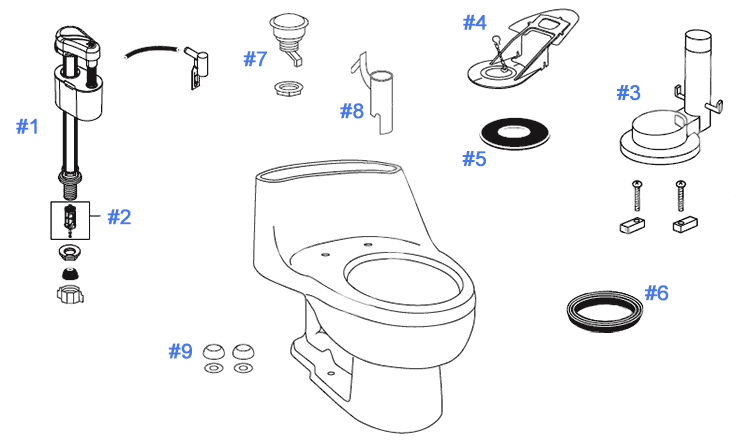 #1
#2
#7
#8
#4
#5
#3
#6
#9