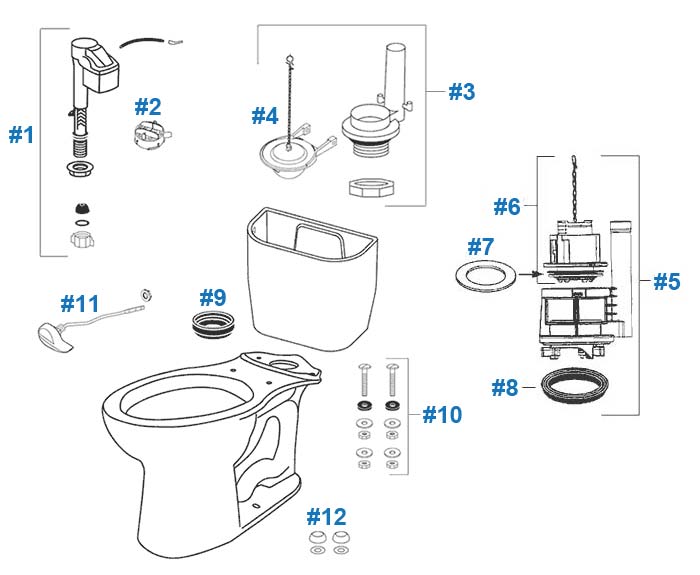 #1
#2
#4
#3
#6
#7
#5
#11
#9
#8
#10
#12