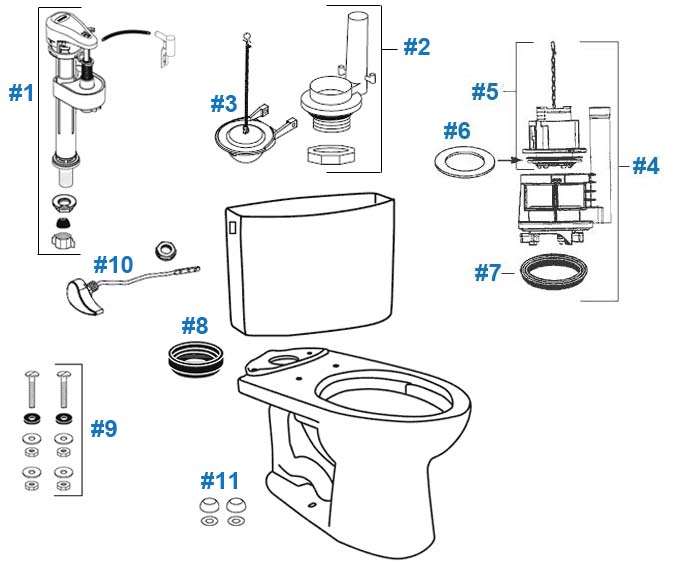 #1

#3

#2

#5

#6

#4

#7

#10

#8

#9

#11