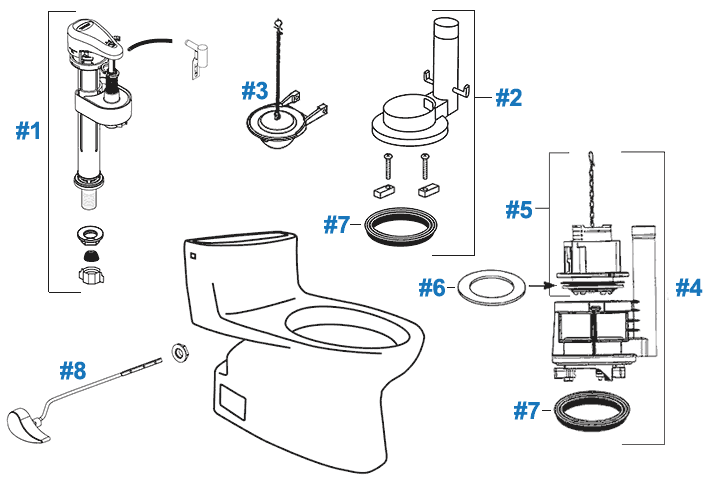 #1

#3

#2

#7

#5

#6

#4

#8

#7