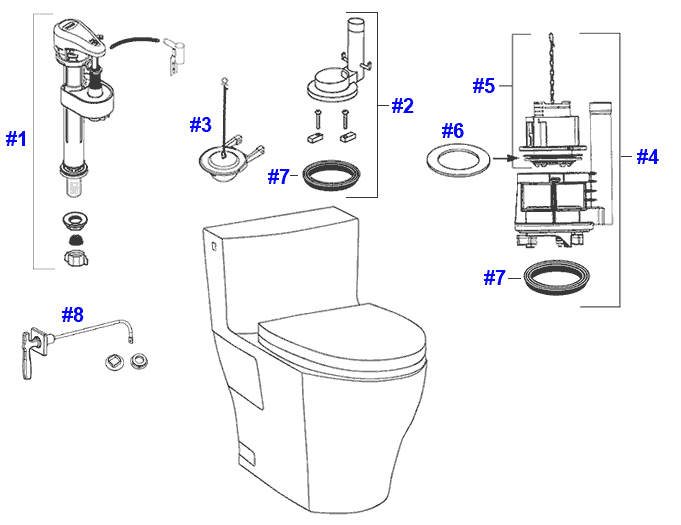 #1

#3

#2

#7

#5

#6

#4

#7

#8