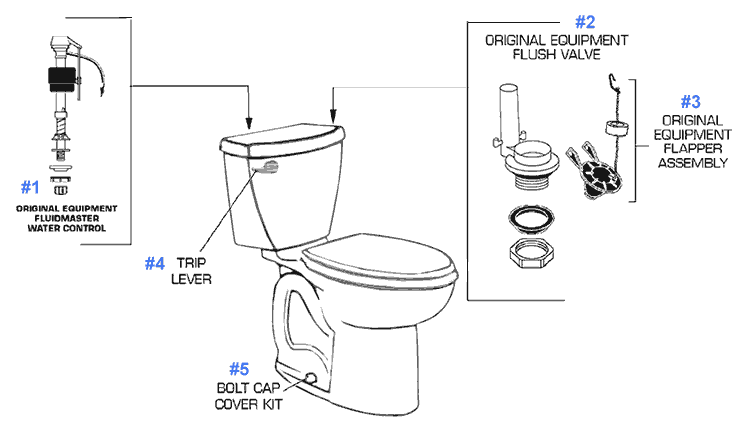 #1
ORIGINAL EQUIPMENT
FLUIDMASTER
WATER CONTROL

#2
ORIGINAL EQUIPMENT
FLUSH VALVE

#3
ORIGINAL
EQUIPMENT
FLAPPER
ASSEMBLY

#4 TRIP
LEVER

#5
BOLT CAP
COVER KIT