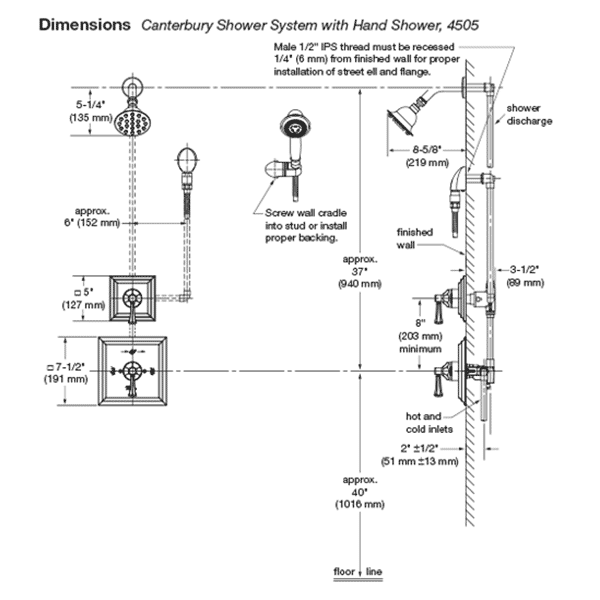 Dimensions Canterbury Shower System with Hand Shower, 4505

Male 1/2" IPS thread must be recessed 1/4" (6 mm) from finished wall for proper installation of street ell and flange.

5-1/4" (135 mm)

shower discharge

8-5/8" (219 mm)

approx. 6" (152 mm)

Screw wall cradle into stud or install proper backing.

finished wall

approx. 37" (940 mm)

3-1/2" (89 mm)

□ 5" (127 mm)

8" (203 mm) minimum

□ 7-1/2" (191 mm)

hot and cold inlets

2" ±1/2" (51 mm ±13 mm)

approx. 40" (1016 mm)

floor line