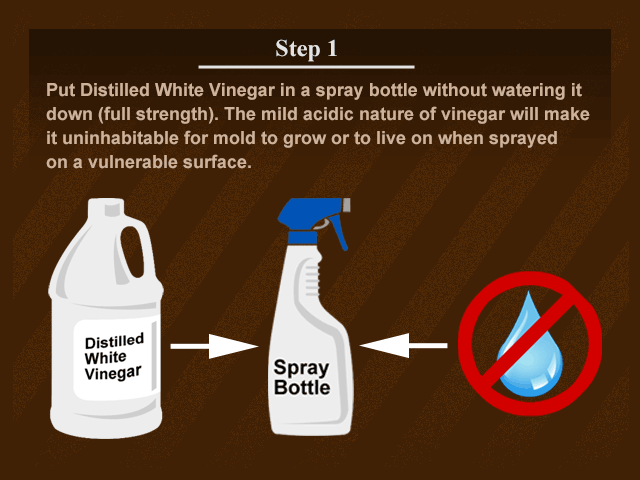 Step 1

Put Distilled White Vinegar in a spray bottle without watering it down (full strength). The mild acidic nature of vinegar will make it uninhabitable for mold to grow or to live on when sprayed on a vulnerable surface.

Distilled White Vinegar

Spray Bottle