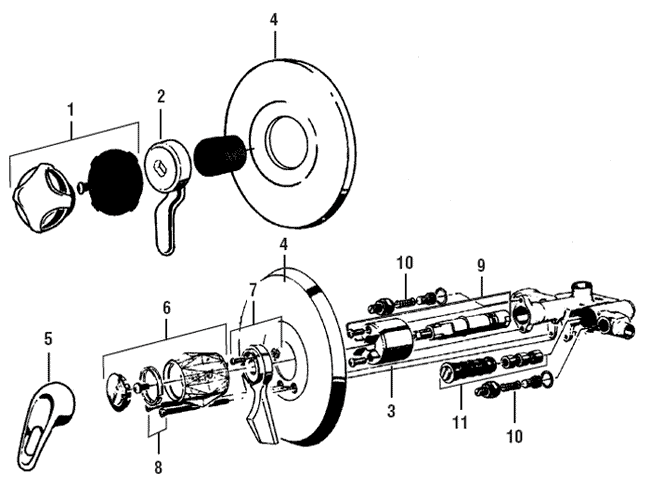 4
1
2
4
10
9
7
6
5
3
11
10
8