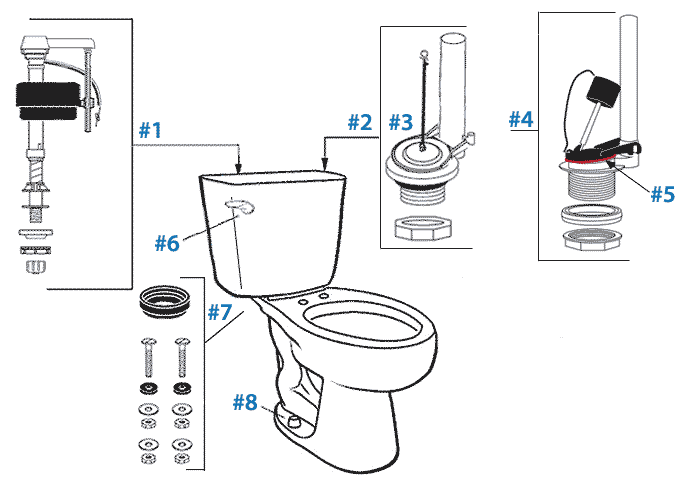 #1
#2
#3
#4
#5
#6
#7
#8