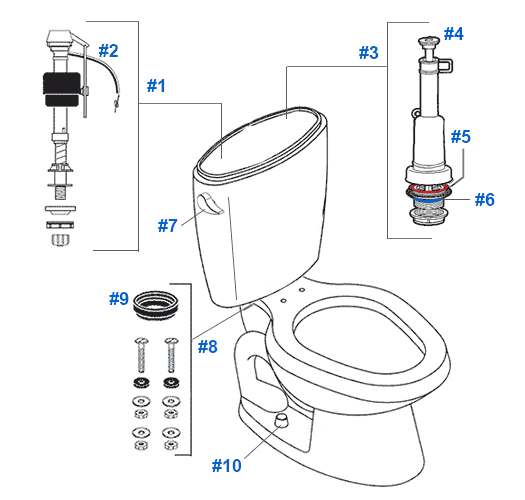 #2
#1
#3
#4
#5
#6
#7
#9
#8
#10