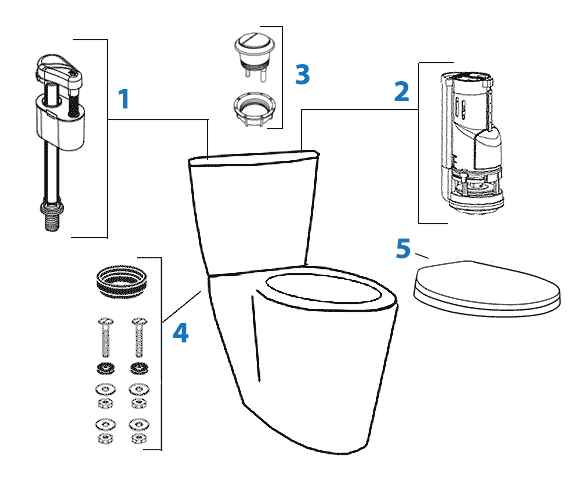 1
3
2
5
4