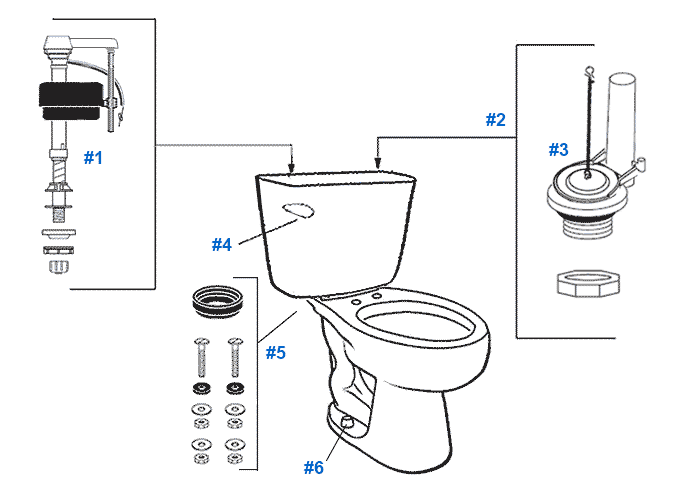 #1

#2

#3

#4

#5

#6