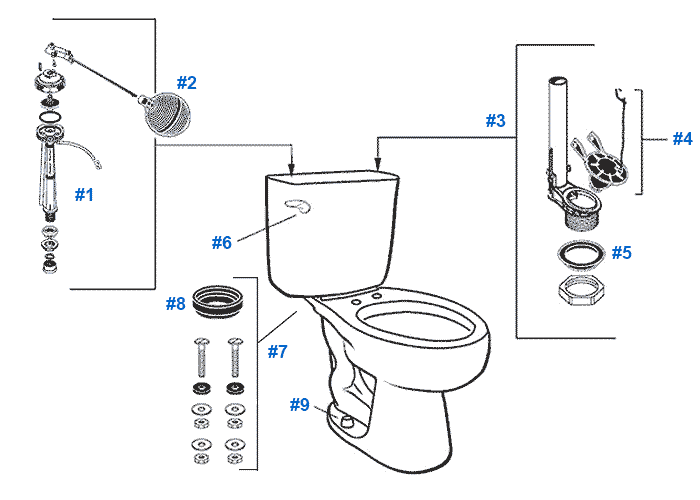 #2

#1

#3

#4

#5

#6

#8

#7

#9