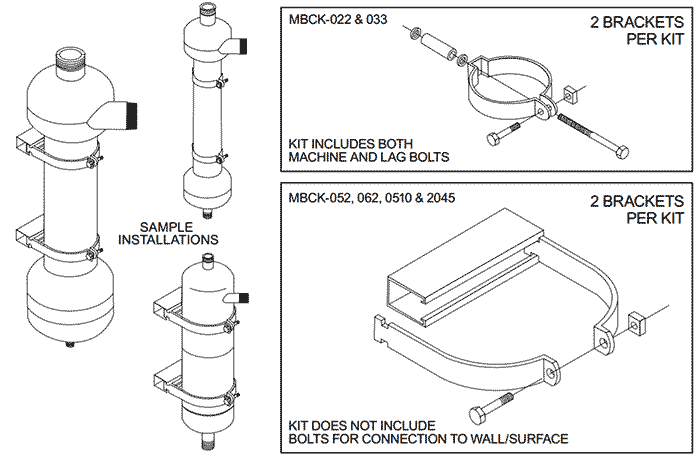 SAMPLE INSTALLATIONS

MBCK-022 & 033

2 BRACKETS PER KIT

KIT INCLUDES BOTH MACHINE AND LAG BOLTS

MBCK-052, 062, 0510 & 2045

2 BRACKETS PER KIT

KIT DOES NOT INCLUDE BOLTS FOR CONNECTION TO WALL/SURFACE