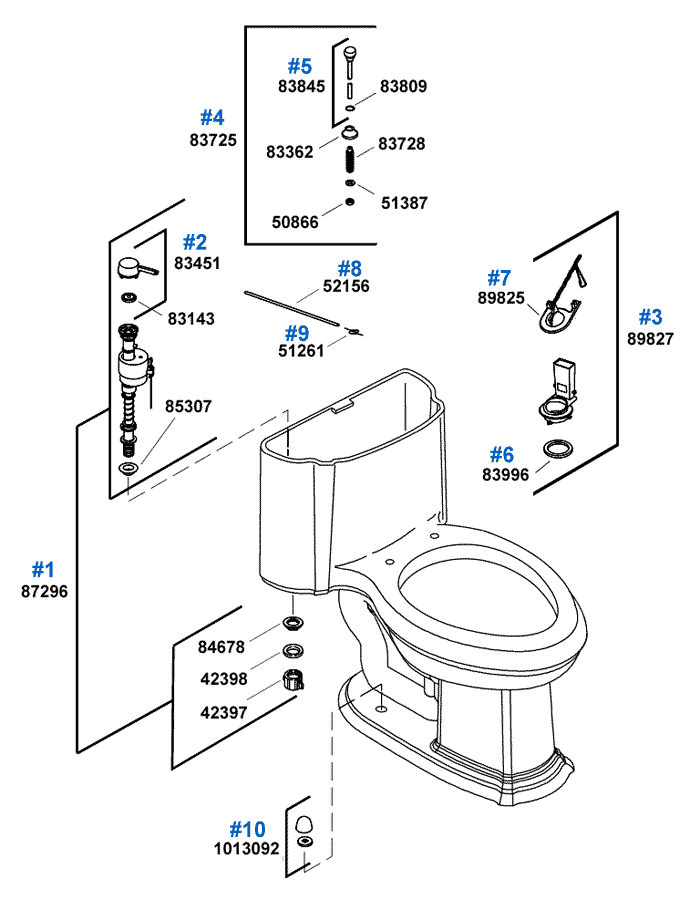 #5
83845
83809

#4
83725

83362
83728

51387
50866

#2
83451

83143

#8
52156

#9
51261

#7
89825

#3
89827

85307

#6
83996

#1
87296

84678
42398
42397

#10
1013092