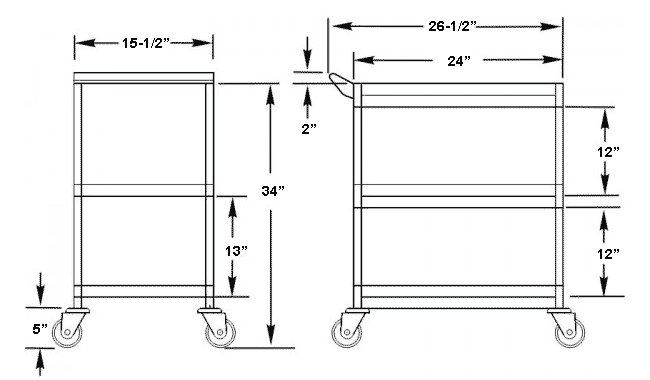 15-1/2”

34”

13”

5”

26-1/2”

24”

2”

12”

12”