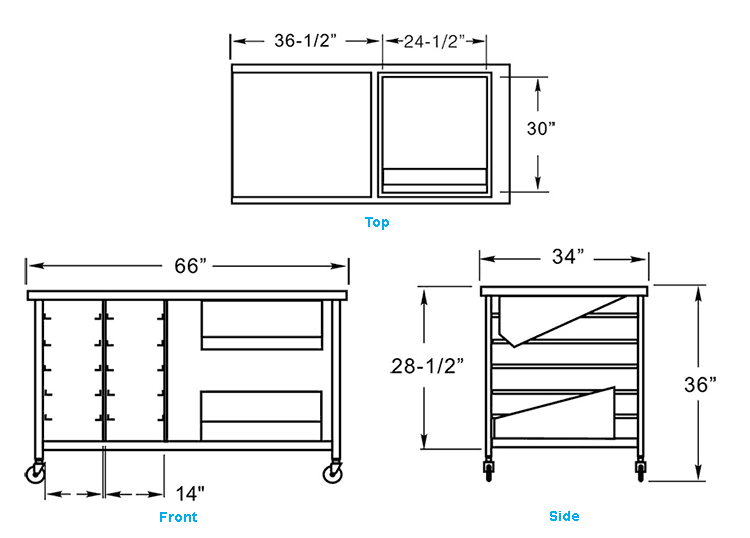 36-1/2”
24-1/2”
30”
Top
66”
14"
Front
34”
28-1/2”
36”
Side