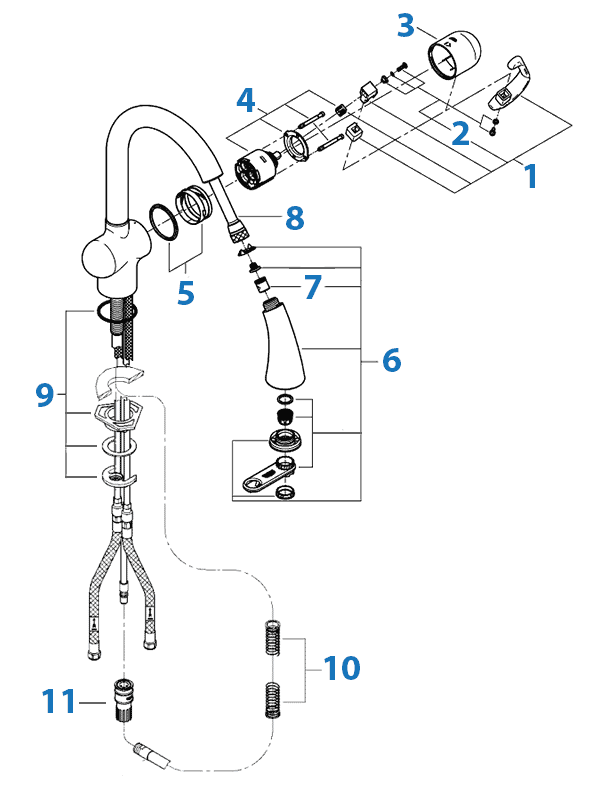 3
4
2
1
8
5
7
6
9
10
11