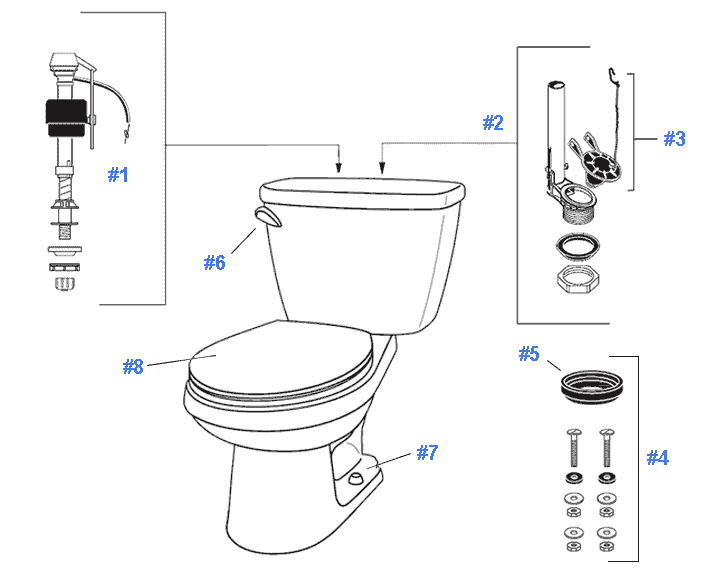 #1
#2
#3
#6
#8
#5
#7
#4