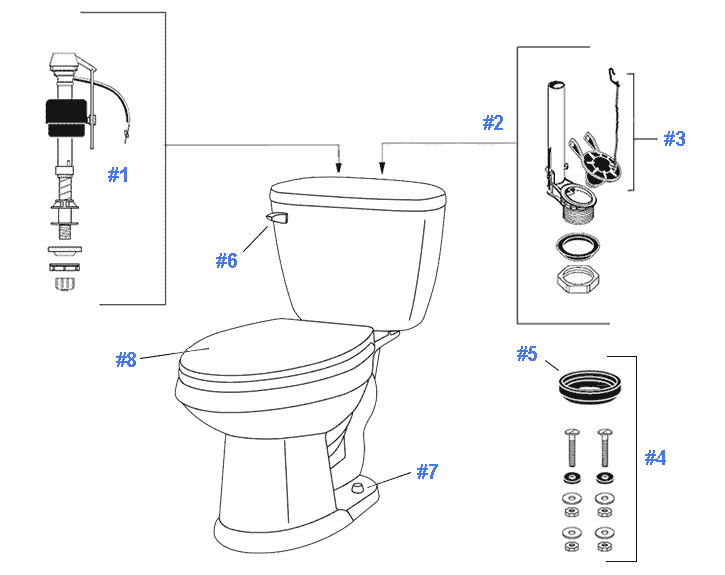 #1

#2

#3

#6

#8

#5

#4

#7