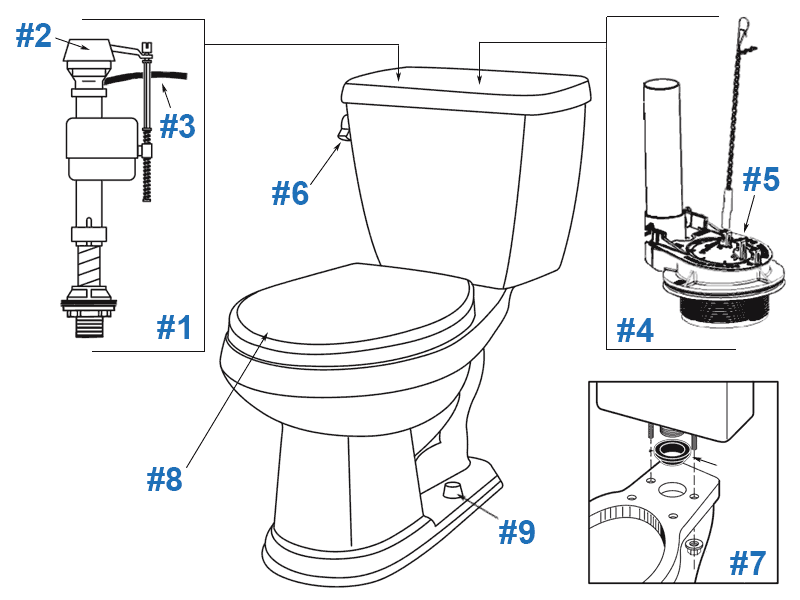 #2
#3
#1
#6
#5
#4
#8
#9
#7