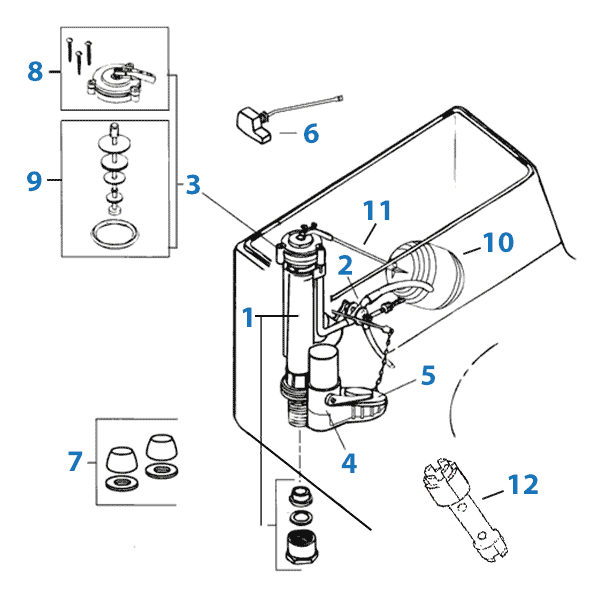 8
9
3
6
11
10
2
1
5
4
7
12