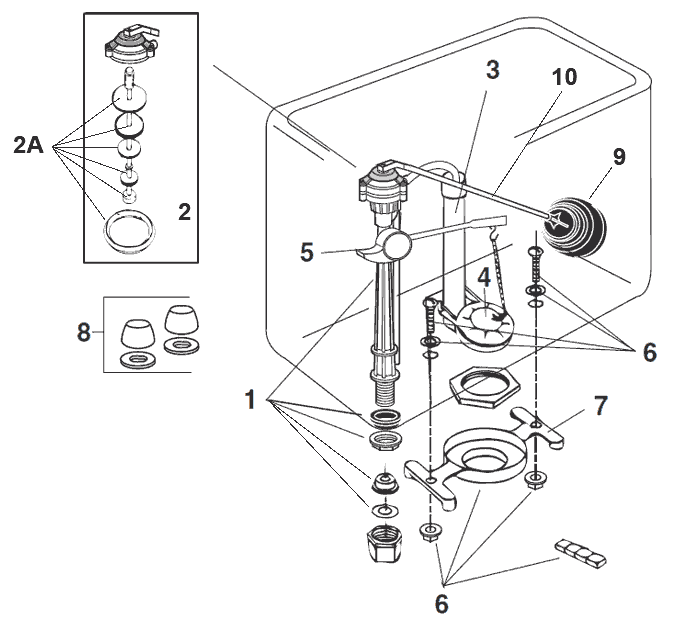 2A
2
3
10
9
5
4
8
6
1
7
6