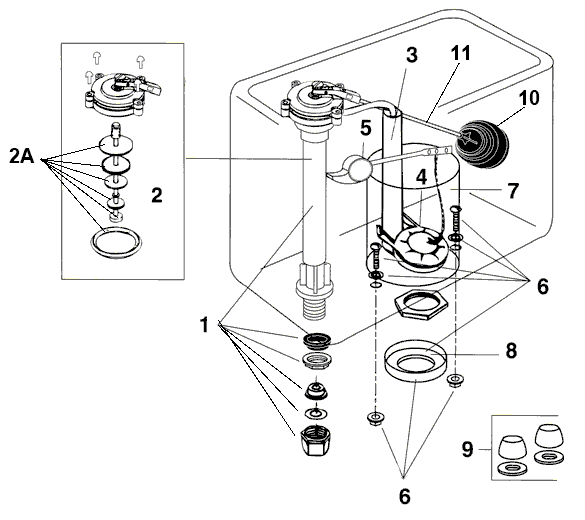 3
11
10
5
2A
2
4
7
6
1
8
9
6