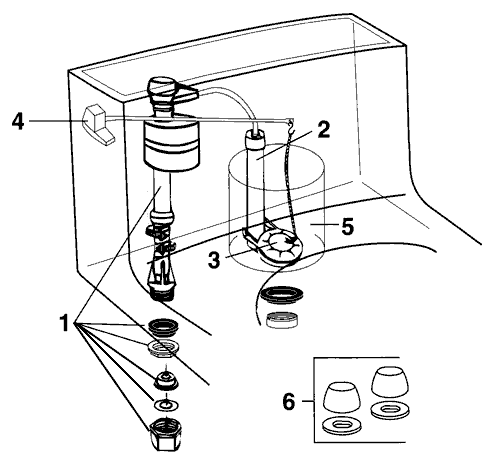 4
2
5
3
1
6