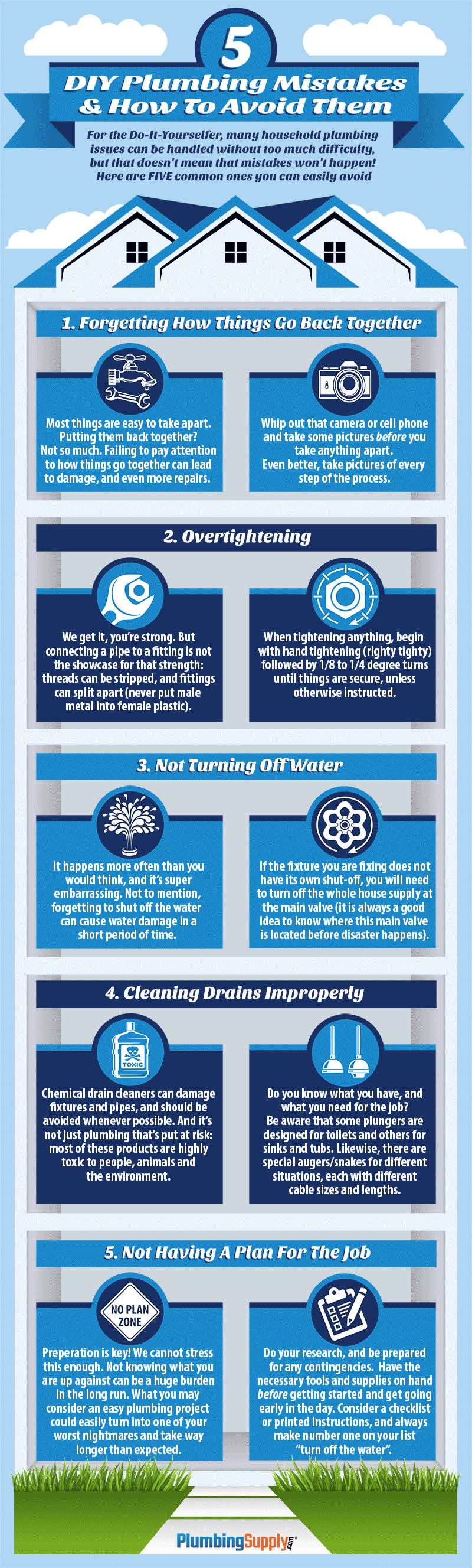 5

DIY Plumbing Mistakes & How To Avoid Them

For the Do-It-Yourselfer, many household plumbing issues can be handled without too much difficulty, but that doesn't mean that mistakes won't happen! Here are FIVE common ones you can easily avoid

1. Forgetting How Things Go Back Together

Most things are easy to take apart. Putting them back together? Not so much. Failing to pay attention to how things go together can lead to damage, and even more repairs.

Whip out that camera or cell phone and take some pictures before you take anything apart. Even better, take pictures of every step of the process.

2. Overtightening

We get it, you're strong. But connecting a pipe to a fitting is not the showcase for that strength: threads can be stripped, and fittings can split apart (never put male metal into female plastic).

When tightening anything, begin with hand tightening (righty tighty) followed by 1/8 to 1/4 degree turns until things are secure, unless otherwise instructed.

3. Not Turning Off Water

It happens more often than you would think, and it's super embarrassing. Not to mention, forgetting to shut off the water can cause water damage in a short period of time.

If the fixture you are fixing does not have its own shut-off, you will need to turn off the whole house supply at the main valve (it is always a good idea to know where this main valve is located before disaster happens).

4. Cleaning Drains Improperly

TOXIC

Chemical drain cleaners can damage fixtures and pipes, and should be avoided whenever possible. And it's not just plumbing that's put at risk: most of these products are highly toxic to people, animals and the environment.

Do you know what you have, and what you need for the job? Be aware that some plungers are designed for toilets and others for sinks and tubs. Likewise, there are special augers/snakes for different situations, each with different cable sizes and lengths.

5. Not Having A Plan For The Job

NO PLAN ZONE

Preperation is key! We cannot stress this enough. Not knowing what you are up against can be a huge burden in the long run. What you may consider an easy plumbing project could easily turn into one of your worst nightmares and take way longer than expected.

Do your research, and be prepared for any contingencies. Have the necessary tools and supplies on hand before getting started and get going early in the day. Consider a checklist or printed instructions, and always make number one on your list "turn off the water".

PlumbingSupply.com