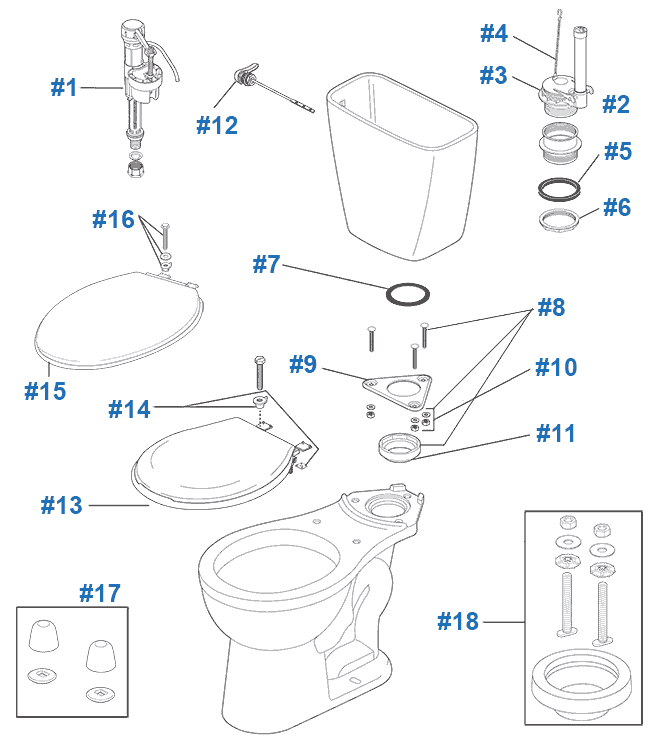 #1
#12
#4
#3
#2
#5
#6
#16
#7
#8
#15
#9
#10
#14
#11
#13
#17
#18