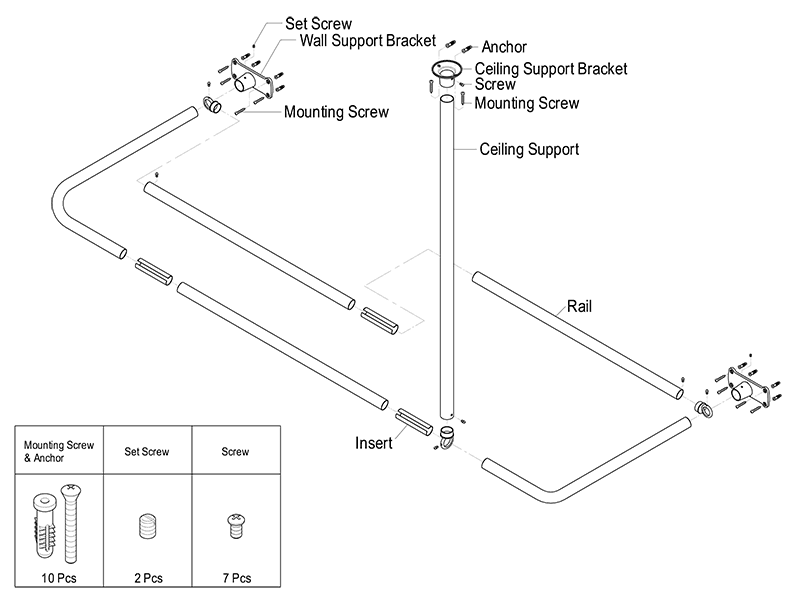 Set Screw
Wall Support Bracket
Mounting Screw
Anchor
Ceiling Support Bracket
Screw
Mounting Screw
Ceiling Support
Rail
Insert

| Mounting Screw & Anchor | Set Screw | Screw |
|---|---|---|
| 10 Pcs | 2 Pcs | 7 Pcs |