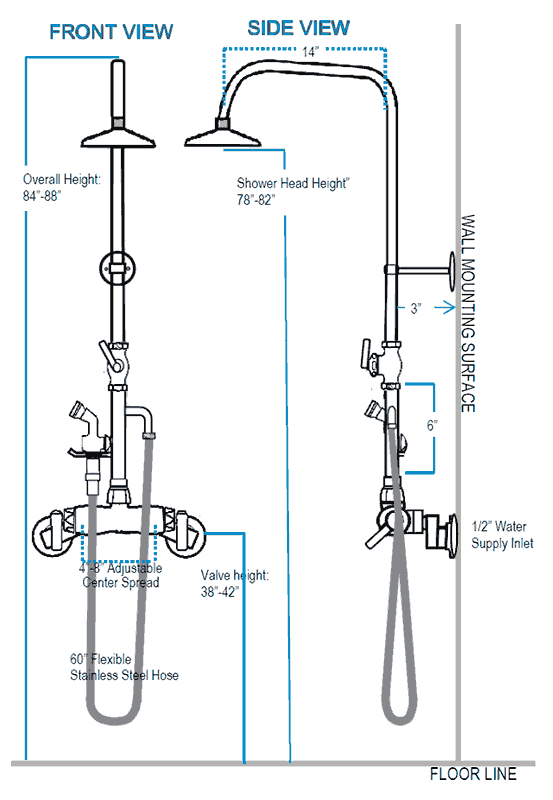 FRONT VIEW

SIDE VIEW

14"

Overall Height: 84"-88"

Shower Head Height" 78"-82"

WALL MOUNTING SURFACE

3"

6"

1/2" Water Supply Inlet

4"-8" Adjustable Center Spread

Valve height: 38"-42"

60" Flexible Stainless Steel Hose

FLOOR LINE