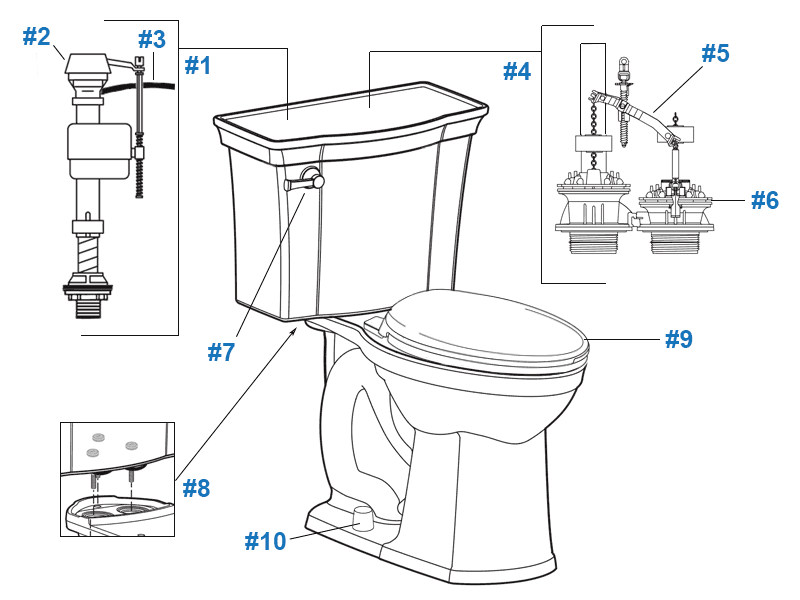 #2
#3
#1
#4
#5
#6
#7
#9
#8
#10