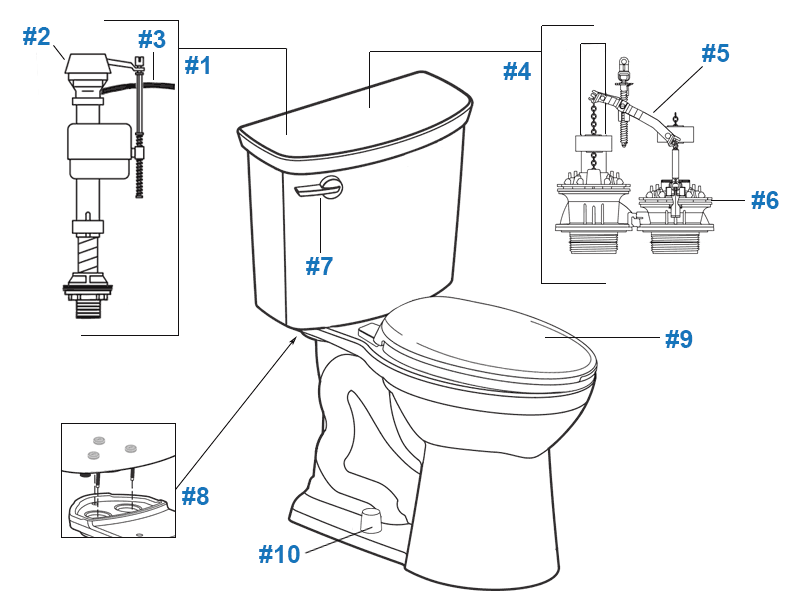 #2
#3
#1
#4
#5
#6
#7
#9
#8
#10