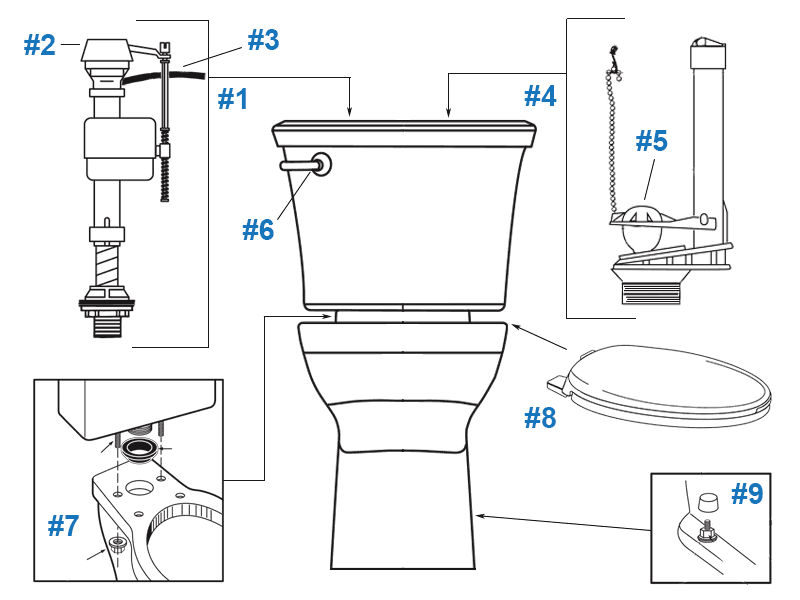 #2
#3
#1
#4
#5
#6
#8
#7
#9