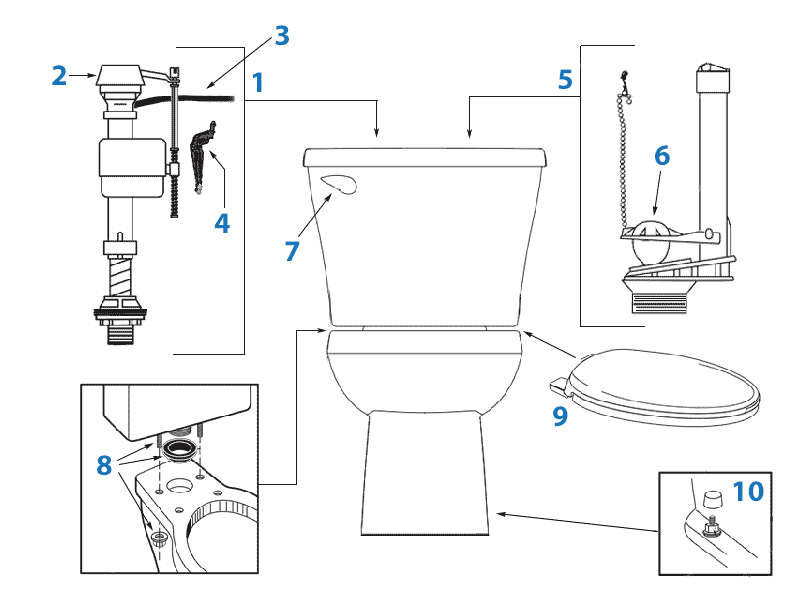 2
3
1
4
5
6
7
8
9
10