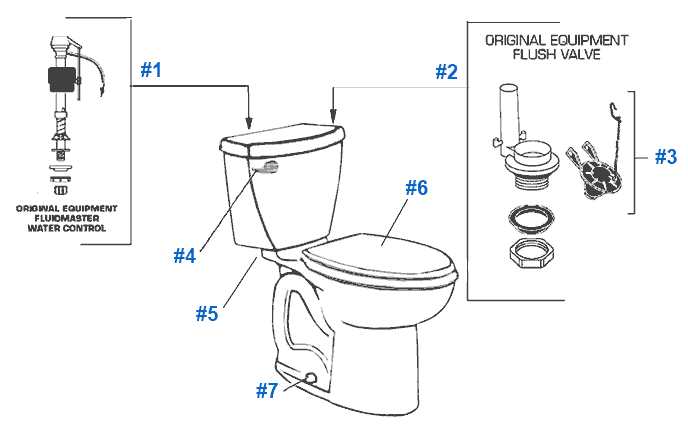 ORIGINAL EQUIPMENT FLUIDMASTER WATER CONTROL

#1

#2

ORIGINAL EQUIPMENT FLUSH VALVE

#3

#4

#5

#6

#7