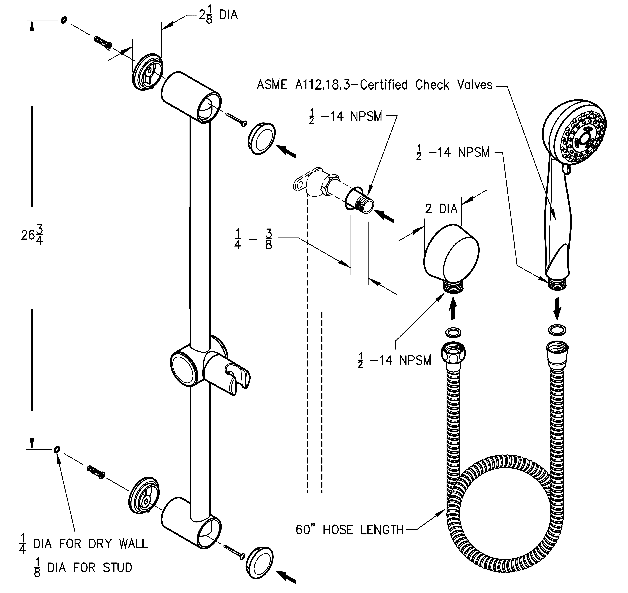 $2\frac{1}{8}$ DIA

ASME A112.18.3-Certified Check Valves

$\frac{1}{2}$ -14 NPSM

$\frac{1}{2}$ -14 NPSM

2 DIA

$26\frac{3}{4}$

$\frac{1}{4}$ - $\frac{3}{8}$

$\frac{1}{2}$ -14 NPSM

60" HOSE LENGTH

$\frac{1}{4}$ DIA FOR DRY WALL
$\frac{1}{8}$ DIA FOR STUD