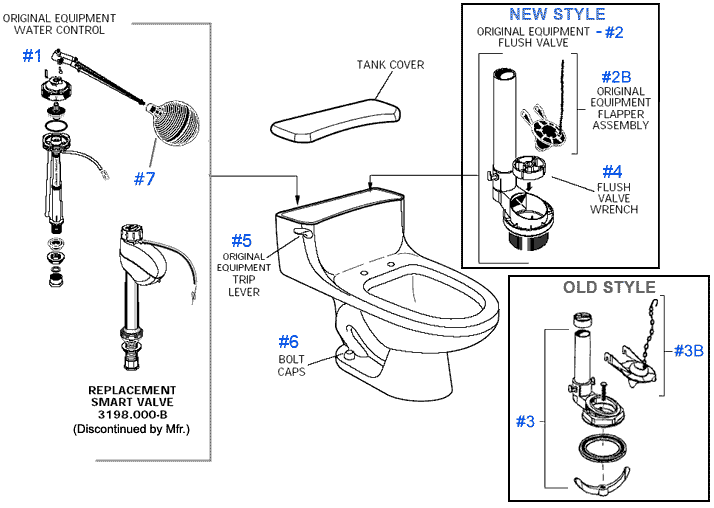 ORIGINAL EQUIPMENT WATER CONTROL

#1

#7

REPLACEMENT SMART VALVE 3198.000-B (Discontinued by Mfr.)

TANK COVER

#5
ORIGINAL EQUIPMENT TRIP LEVER

#6
BOLT CAPS

NEW STYLE
ORIGINAL EQUIPMENT FLUSH VALVE - #2

#2B
ORIGINAL EQUIPMENT FLAPPER ASSEMBLY

#4
FLUSH VALVE WRENCH

OLD STYLE

#3B

#3