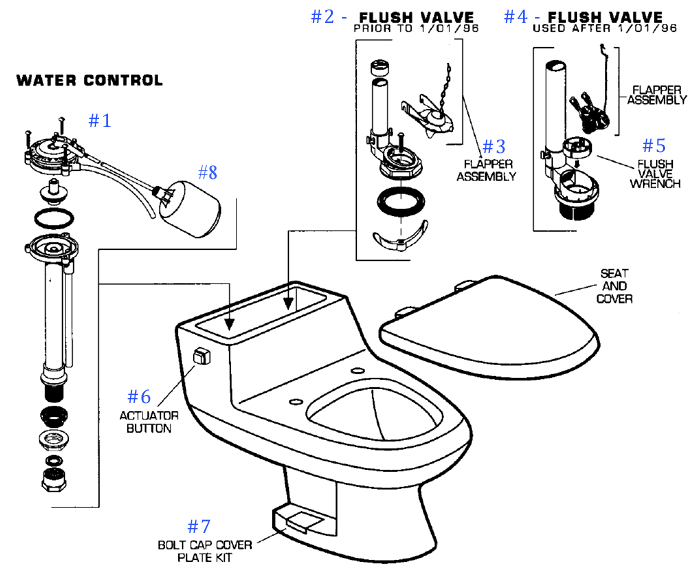 #2 - FLUSH VALVE
PRIOR TO 1/01/96

#4 - FLUSH VALVE
USED AFTER 1/01/96

WATER CONTROL

#1

#8

#3
FLAPPER ASSEMBLY

FLAPPER ASSEMBLY

#5
FLUSH VALVE WRENCH

SEAT AND COVER

#6
ACTUATOR BUTTON

#7
BOLT CAP COVER PLATE KIT